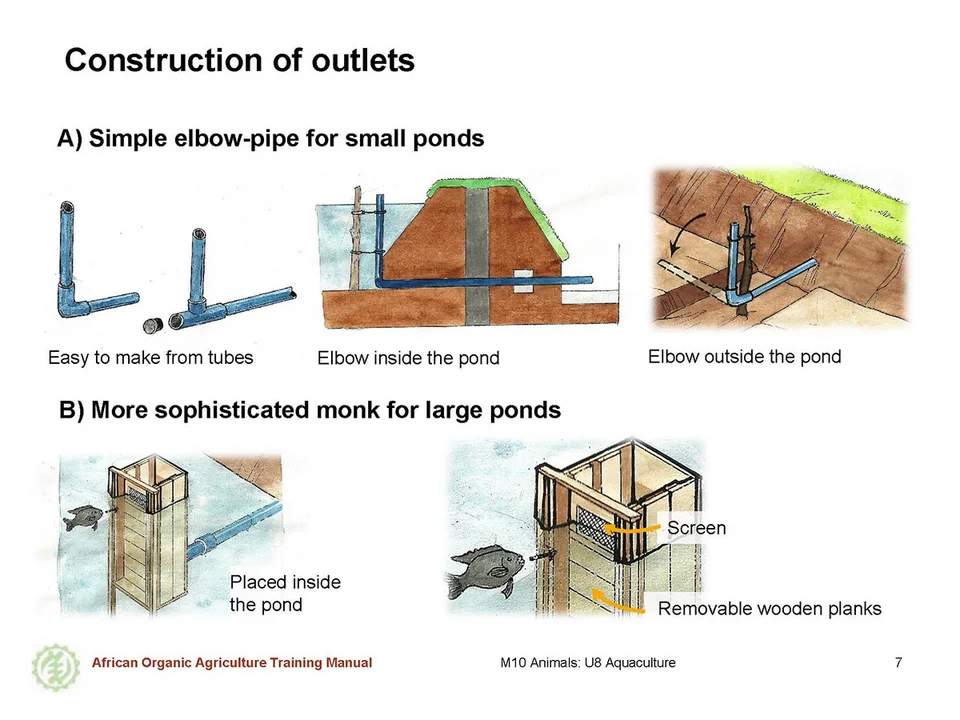 Construction of outlets

A) Simple elbow-pipe for small ponds

Easy to make from tubes

Elbow inside the pond

Elbow outside the pond

B) More sophisticated monk for large ponds

Placed inside the pond

Screen

Removable wooden planks

African Organic Agriculture Training Manual

M10 Animals: U8 Aquaculture

7