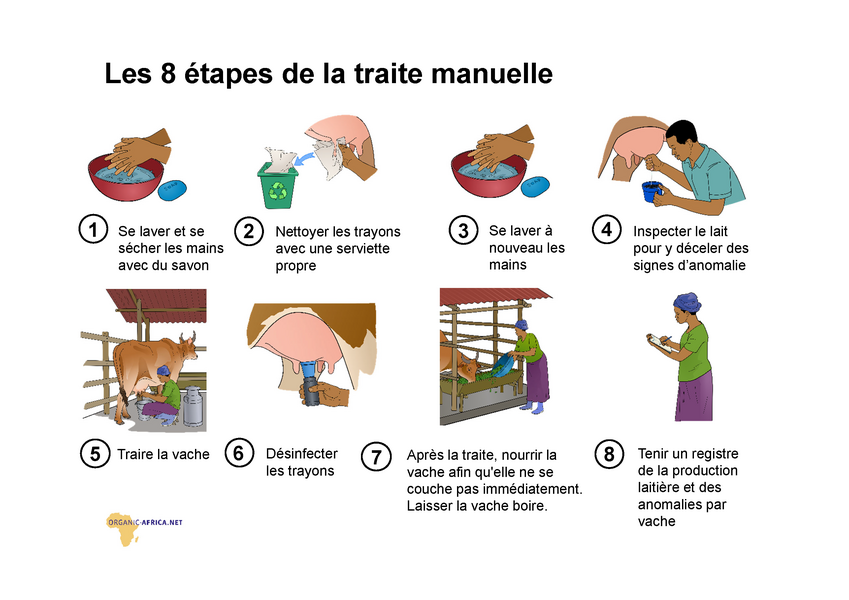 Les 8 étapes de la traite manuelle

1 Se laver et se sécher les mains avec du savon

2 Nettoyer les trayons avec une serviette propre

3 Se laver à nouveau les mains

4 Inspecter le lait pour y déceler des signes d'anomalie

5 Traire la vache

6 Désinfecter les trayons

7 Après la traite, nourrir la vache afin qu'elle ne se couche pas immédiatement. Laisser la vache boire.

8 Tenir un registre de la production laitière et des anomalies par vache

ORGANIC-AFRICA.NET