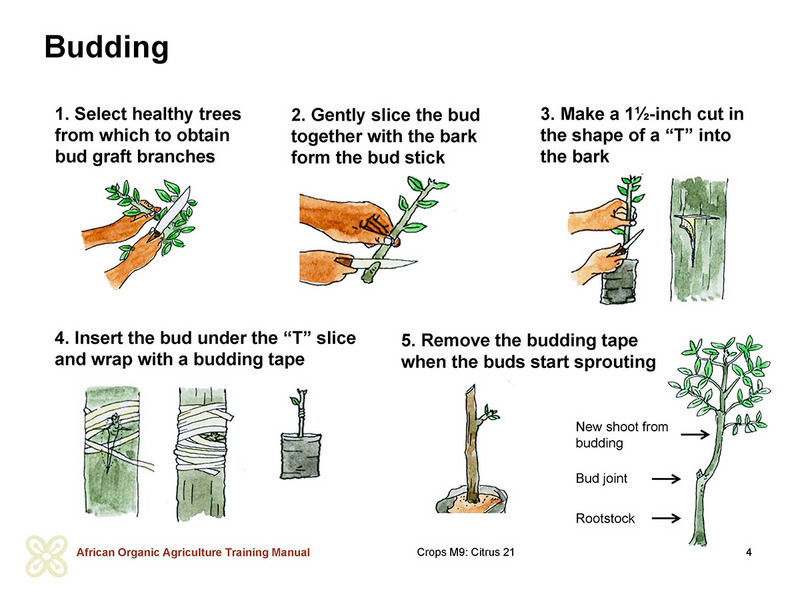 Budding

1. Select healthy trees from which to obtain bud graft branches

2. Gently slice the bud together with the bark form the bud stick

3. Make a 1½-inch cut in the shape of a “T” into the bark

4. Insert the bud under the “T” slice and wrap with a budding tape

5. Remove the budding tape when the buds start sprouting

New shoot from budding

Bud joint

Rootstock

African Organic Agriculture Training Manual

Crops M9: Citrus 21

4