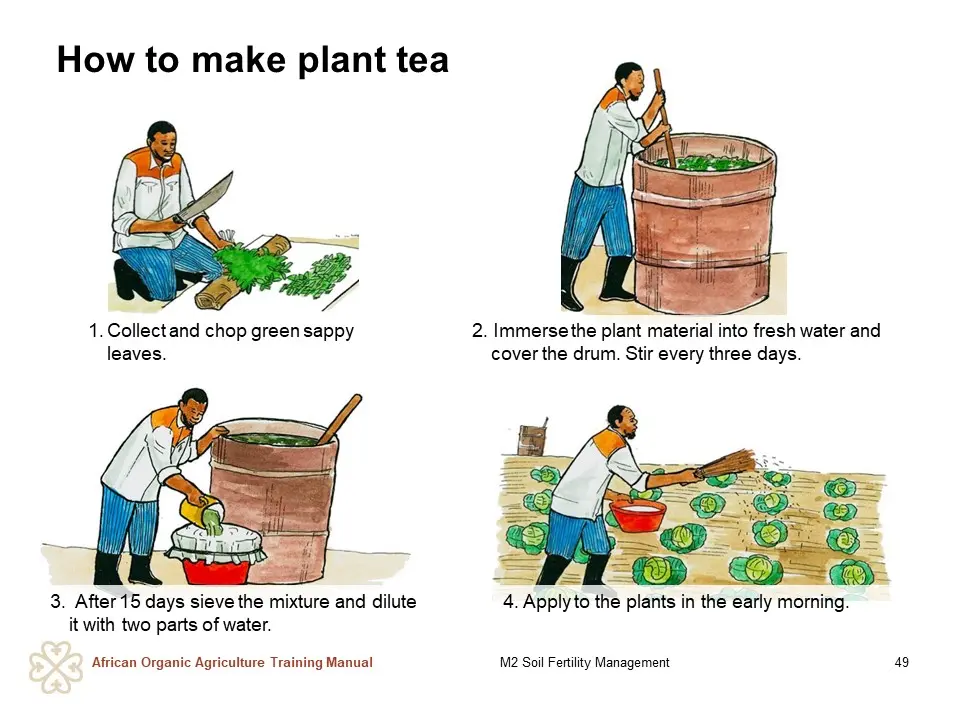 How to make plant tea

1. Collect and chop green sappy leaves.

2. Immerse the plant material into fresh water and cover the drum. Stir every three days.

3. After 15 days sieve the mixture and dilute it with two parts of water.

4. Apply to the plants in the early morning.

African Organic Agriculture Training Manual

M2 Soil Fertility Management

49