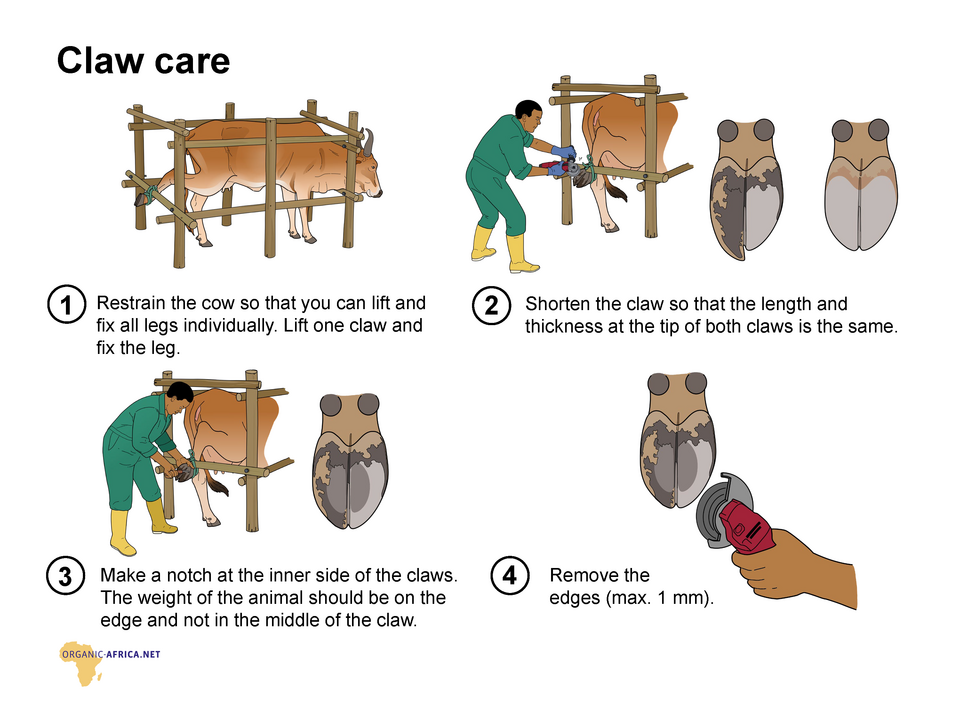 Claw care

1 Restrain the cow so that you can lift and fix all legs individually. Lift one claw and fix the leg.

2 Shorten the claw so that the length and thickness at the tip of both claws is the same.

3 Make a notch at the inner side of the claws. The weight of the animal should be on the edge and not in the middle of the claw.

4 Remove the edges (max. 1 mm).

ORGANIC-AFRICA.NET