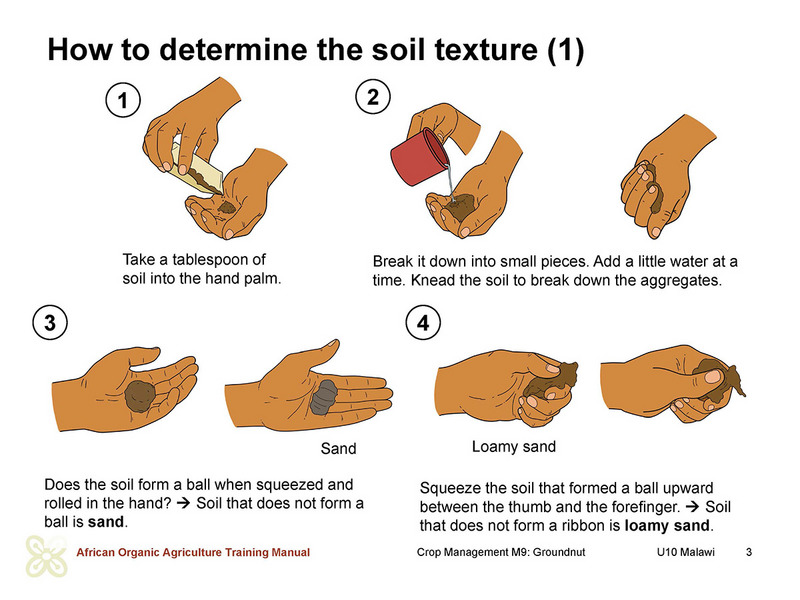 How to determine the soil texture (1)

1

Take a tablespoon of soil into the hand palm.

2

Break it down into small pieces. Add a little water at a time. Knead the soil to break down the aggregates.

3

Sand

Does the soil form a ball when squeezed and rolled in the hand? → Soil that does not form a ball is **sand**.

4

Loamy sand

Squeeze the soil that formed a ball upward between the thumb and the forefinger. → Soil that does not form a ribbon is **loamy sand**.

African Organic Agriculture Training Manual

Crop Management M9: Groundnut

U10 Malawi

3