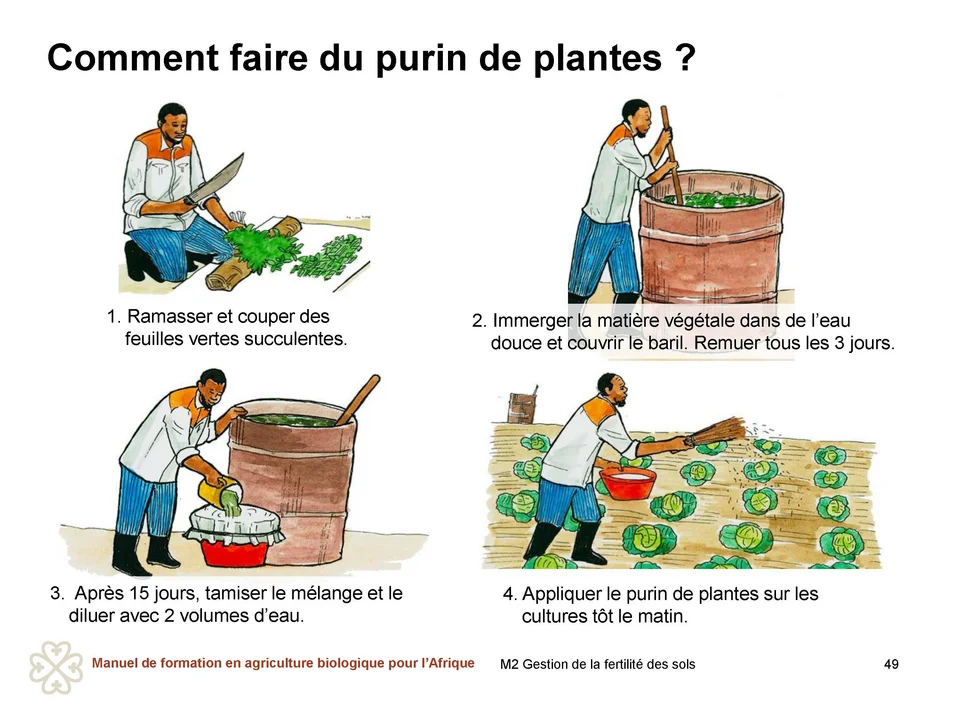 Comment faire du purin de plantes ?

1. Ramasser et couper des feuilles vertes succulentes.

2. Immerger la matière végétale dans de l'eau douce et couvrir le baril. Remuer tous les 3 jours.

3. Après 15 jours, tamiser le mélange et le diluer avec 2 volumes d'eau.

4. Appliquer le purin de plantes sur les cultures tôt le matin.

Manuel de formation en agriculture biologique pour l'Afrique

M2 Gestion de la fertilité des sols

49