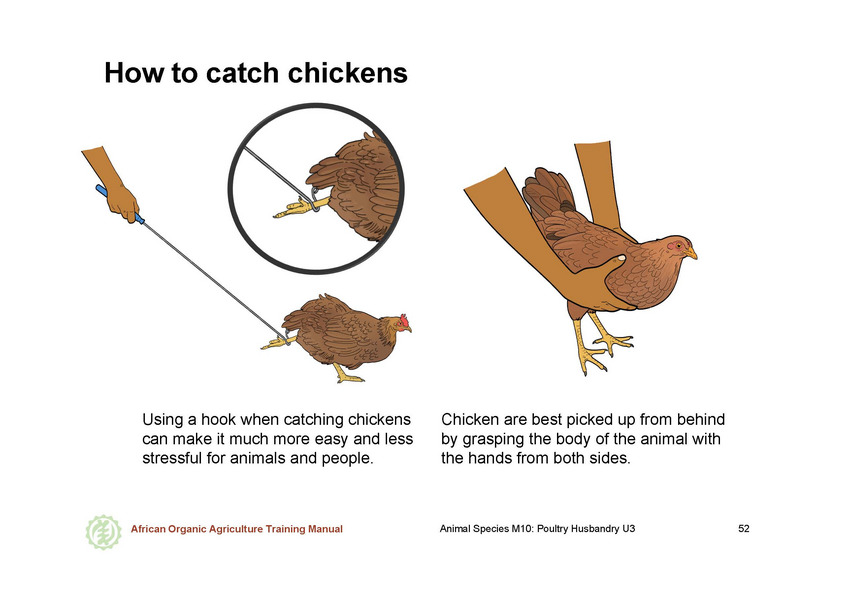 How to catch chickens

Using a hook when catching chickens can make it much more easy and less stressful for animals and people.

Chicken are best picked up from behind by grasping the body of the animal with the hands from both sides.

African Organic Agriculture Training Manual

Animal Species M10: Poultry Husbandry U3

52