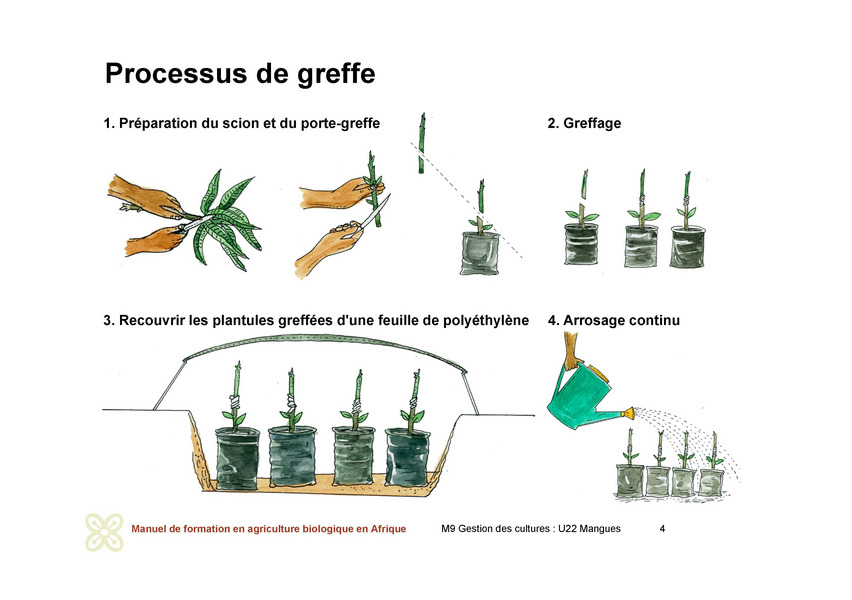 Processus de greffe

1. Préparation du scion et du porte-greffe

2. Greffage

3. Recouvrir les plantules greffées d'une feuille de polyéthylène

4. Arrosage continu

Manuel de formation en agriculture biologique en Afrique

M9 Gestion des cultures : U22 Mangues

4