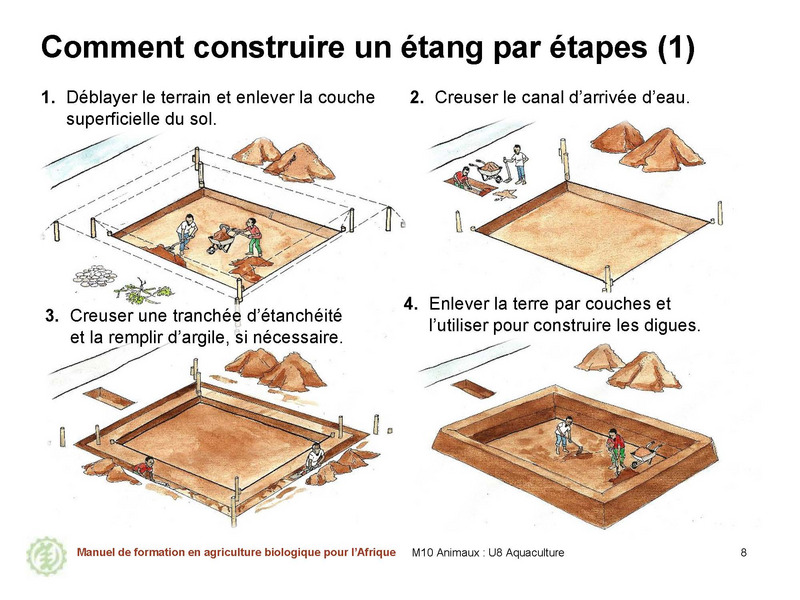 Comment construire un étang par étapes (1)

1. Déblayer le terrain et enlever la couche superficielle du sol.

2. Creuser le canal d'arrivée d'eau.

3. Creuser une tranchée d'étanchéité et la remplir d'argile, si nécessaire.

4. Enlever la terre par couches et l'utiliser pour construire les digues.

Manuel de formation en agriculture biologique pour l'Afrique

M10 Animaux : U8 Aquaculture

8