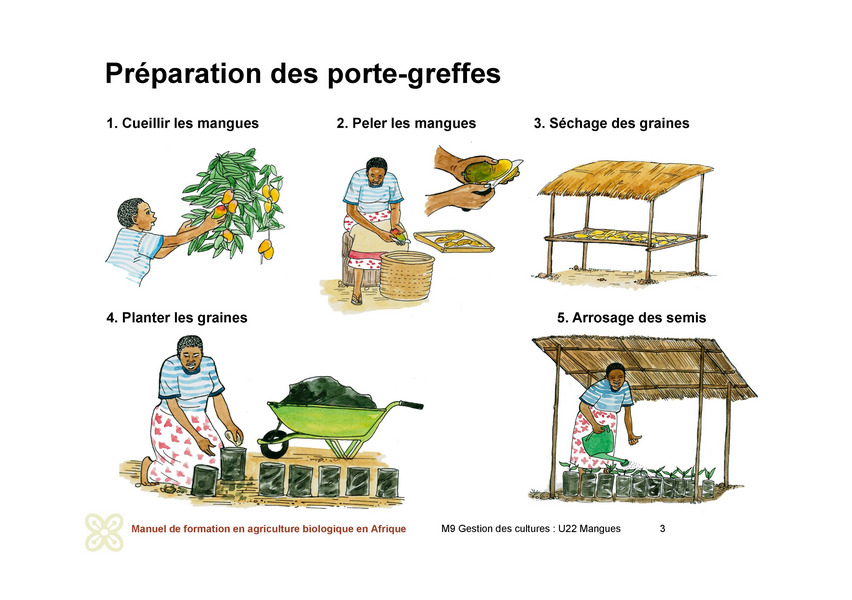 Préparation des porte-greffes

1. Cueillir les mangues

2. Peler les mangues

3. Séchage des graines

4. Planter les graines

5. Arrosage des semis

Manuel de formation en agriculture biologique en Afrique

M9 Gestion des cultures : U22 Mangues

3