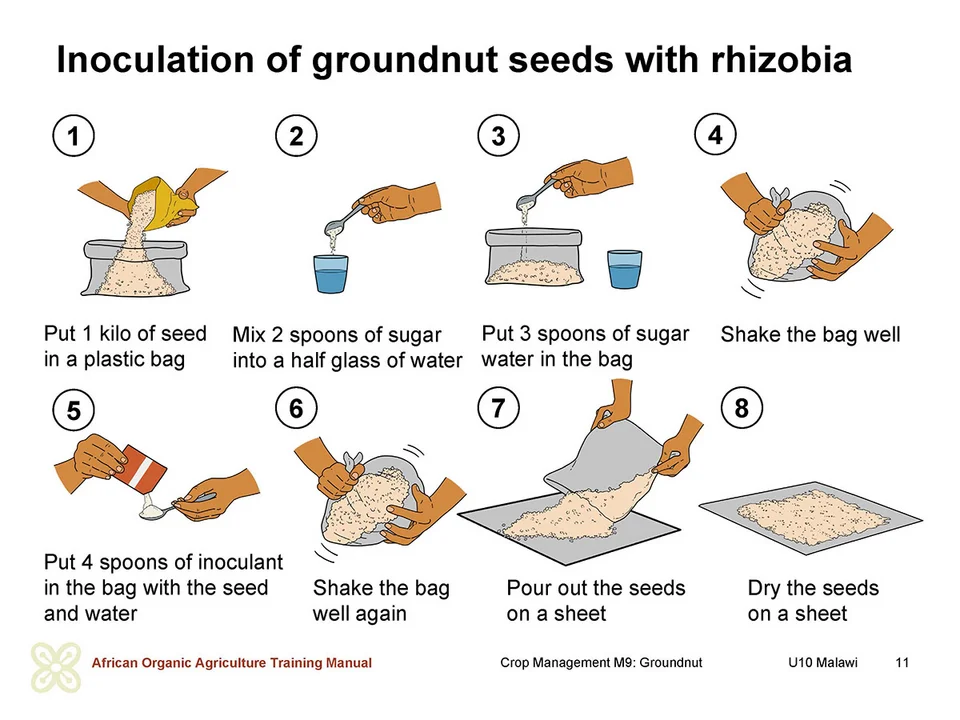 Inoculation of groundnut seeds with rhizobia

1

Put 1 kilo of seed in a plastic bag

2

Mix 2 spoons of sugar into a half glass of water

3

Put 3 spoons of sugar water in the bag

4

Shake the bag well

5

Put 4 spoons of inoculant in the bag with the seed and water

6

Shake the bag well again

7

Pour out the seeds on a sheet

8

Dry the seeds on a sheet

African Organic Agriculture Training Manual

Crop Management M9: Groundnut

U10 Malawi

11