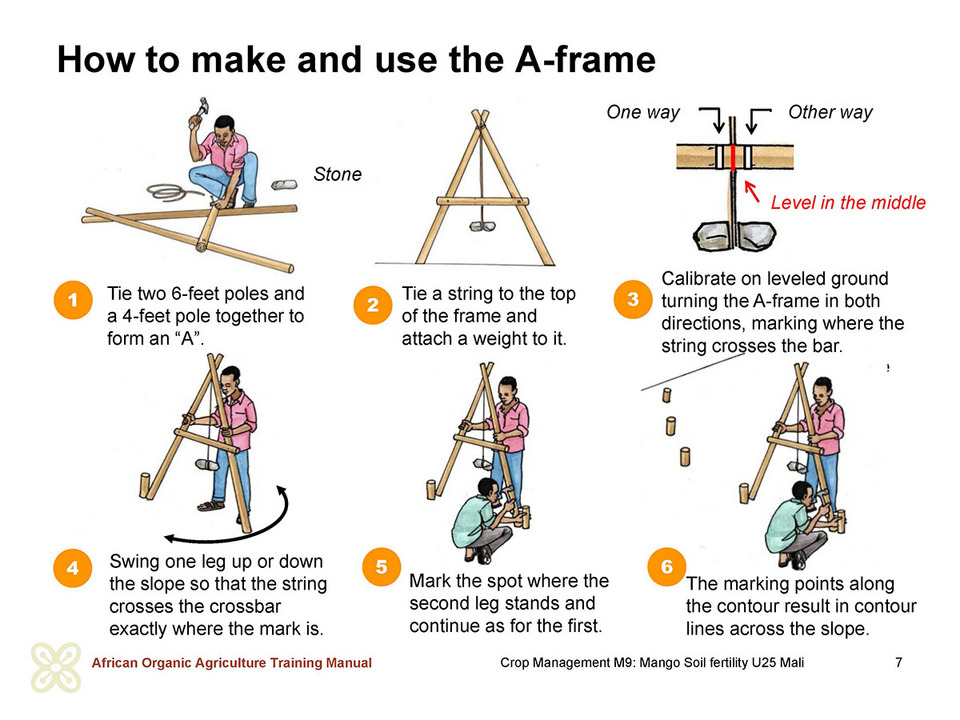 How to make and use the A-frame

Stone

One way

Other way

Level in the middle

1 Tie two 6-feet poles and a 4-feet pole together to form an “A”.

2 Tie a string to the top of the frame and attach a weight to it.

3 Calibrate on leveled ground turning the A-frame in both directions, marking where the string crosses the bar.

4 Swing one leg up or down the slope so that the string crosses the crossbar exactly where the mark is.

5 Mark the spot where the second leg stands and continue as for the first.

6 The marking points along the contour result in contour lines across the slope.

African Organic Agriculture Training Manual

Crop Management M9: Mango Soil fertility U25 Mali

7