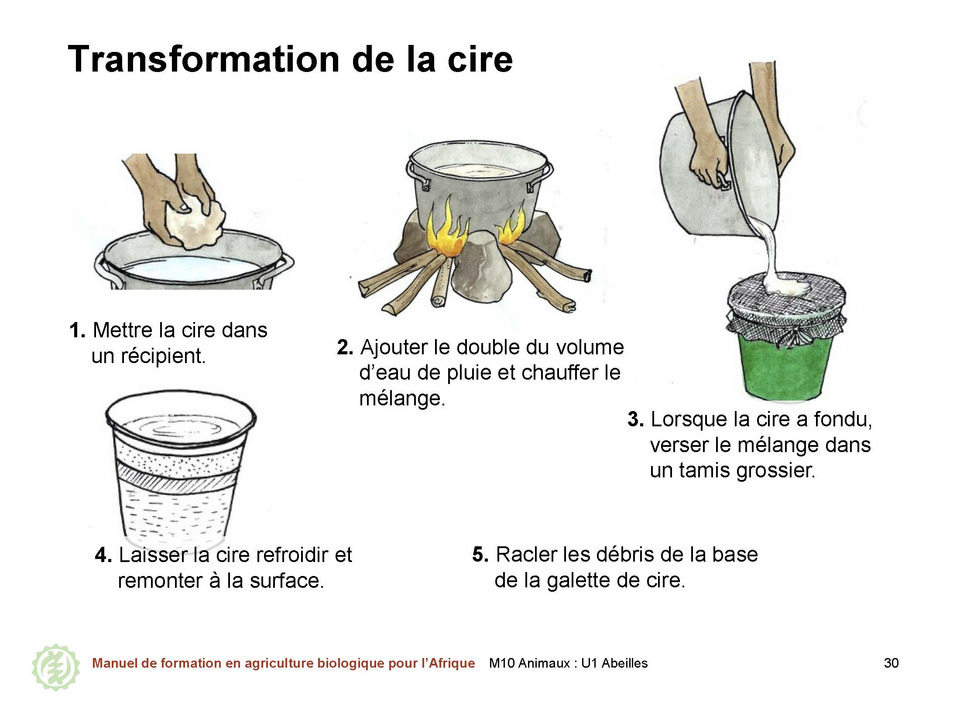 Transformation de la cire

1. Mettre la cire dans un récipient.

2. Ajouter le double du volume d'eau de pluie et chauffer le mélange.

3. Lorsque la cire a fondu, verser le mélange dans un tamis grossier.

4. Laisser la cire refroidir et remonter à la surface.

5. Racler les débris de la base de la galette de cire.

Manuel de formation en agriculture biologique pour l'Afrique M10 Animaux : U1 Abeilles 30