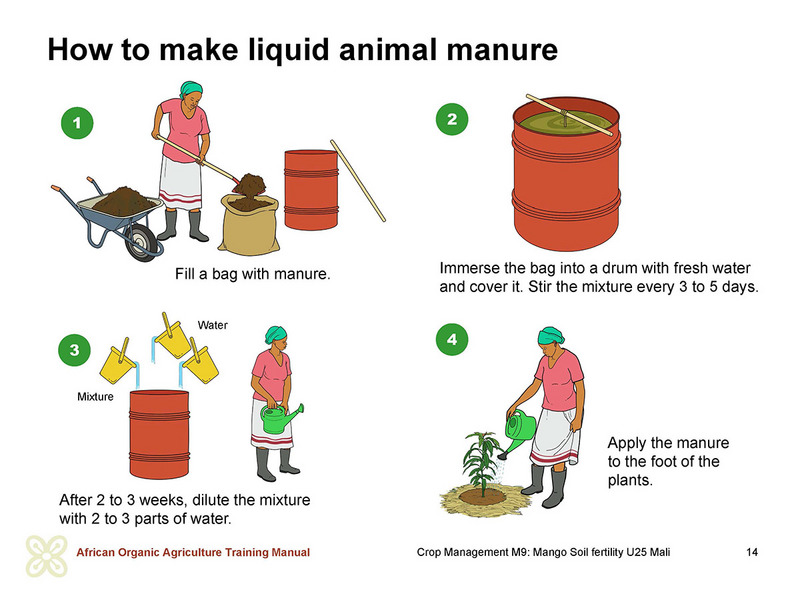 How to make liquid animal manure

1

Fill a bag with manure.

2

Immerse the bag into a drum with fresh water and cover it. Stir the mixture every 3 to 5 days.

3

Water

Mixture

After 2 to 3 weeks, dilute the mixture with 2 to 3 parts of water.

4

Apply the manure to the foot of the plants.

African Organic Agriculture Training Manual

Crop Management M9: Mango Soil fertility U25 Mali

14