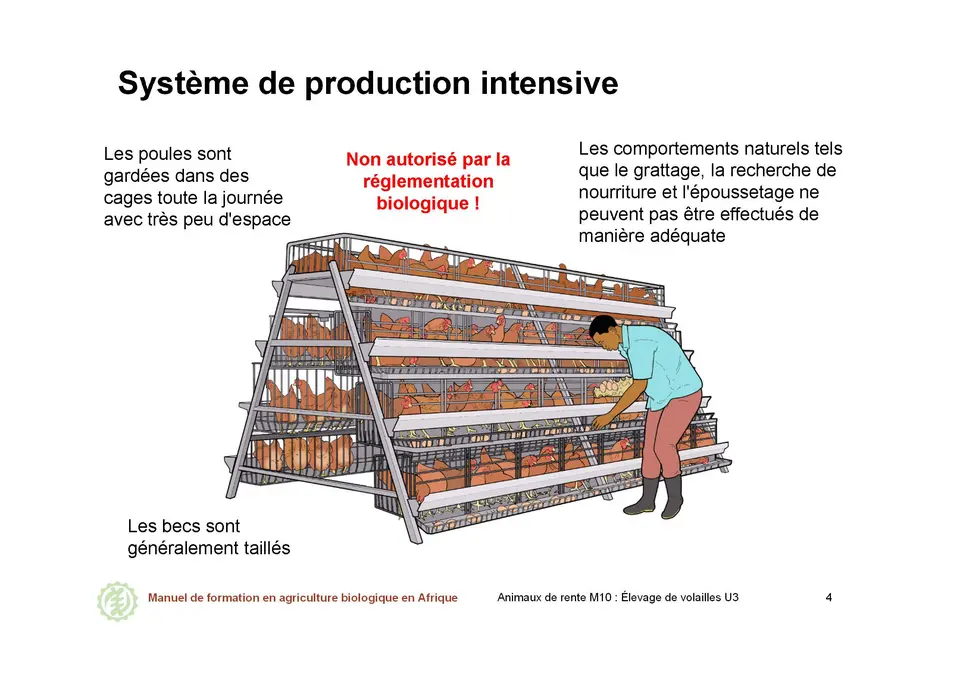 Système de production intensive

Les poules sont gardées dans des cages toute la journée avec très peu d'espace

Non autorisé par la réglementation biologique !

Les comportements naturels tels que le grattage, la recherche de nourriture et l'époussetage ne peuvent pas être effectués de manière adéquate

Les becs sont généralement taillés

Manuel de formation en agriculture biologique en Afrique

Animaux de rente M10 : Élevage de volailles U3

4