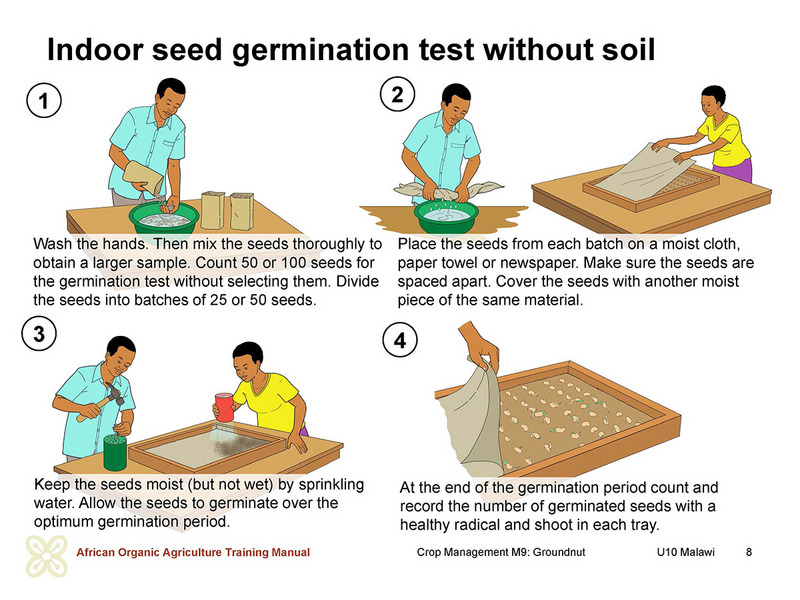 Indoor seed germination test without soil

1

Wash the hands. Then mix the seeds thoroughly to obtain a larger sample. Count 50 or 100 seeds for the germination test without selecting them. Divide the seeds into batches of 25 or 50 seeds.

2

Place the seeds from each batch on a moist cloth, paper towel or newspaper. Make sure the seeds are spaced apart. Cover the seeds with another moist piece of the same material.

3

Keep the seeds moist (but not wet) by sprinkling water. Allow the seeds to germinate over the optimum germination period.

4

At the end of the germination period count and record the number of germinated seeds with a healthy radical and shoot in each tray.

African Organic Agriculture Training Manual Crop Management M9: Groundnut U10 Malawi 8