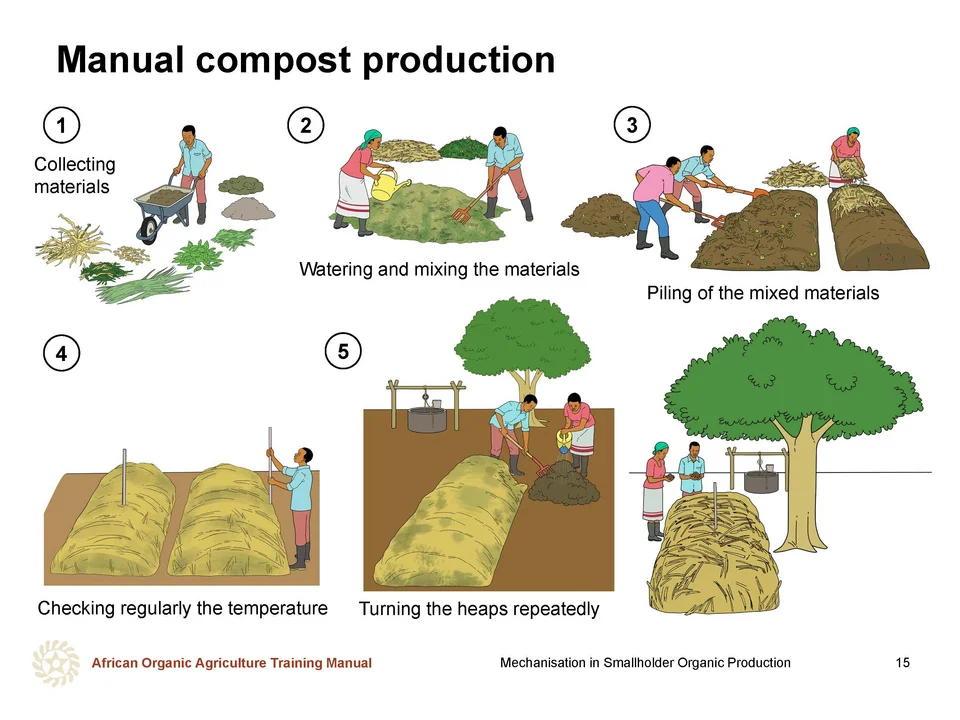 Manual compost production

1
Collecting materials

2
Watering and mixing the materials

3
Piling of the mixed materials

4
Checking regularly the temperature

5
Turning the heaps repeatedly

African Organic Agriculture Training Manual

Mechanisation in Smallholder Organic Production

15