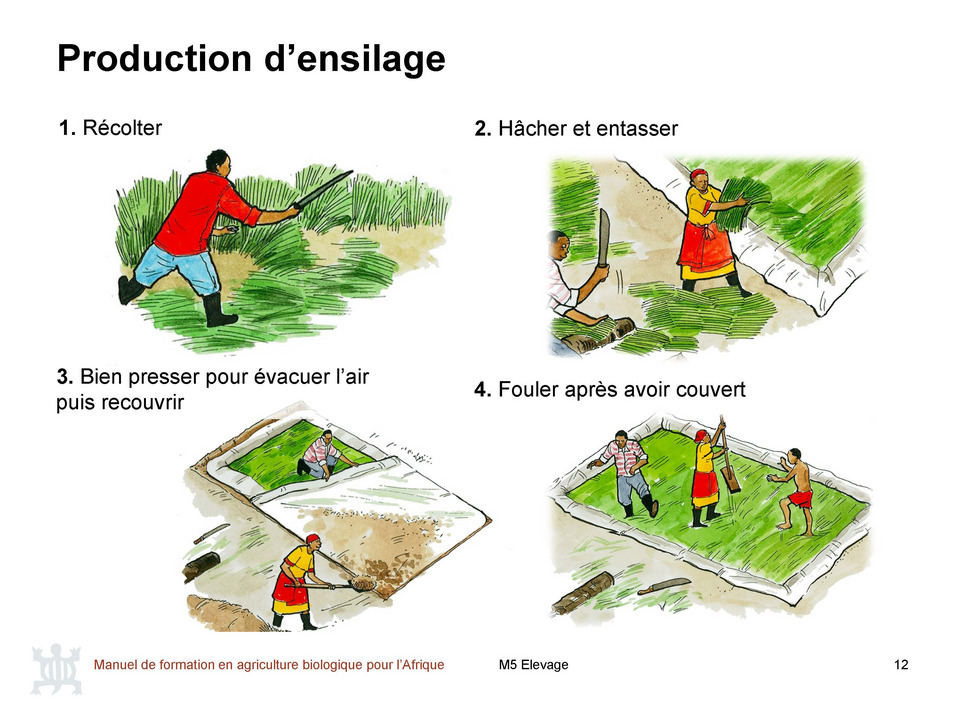 Production d’ensilage

1. Récolter

2. Hâcher et entasser

3. Bien presser pour évacuer l’air puis recouvrir

4. Fouler après avoir couvert

Manuel de formation en agriculture biologique pour l’Afrique

M5 Elevage

12