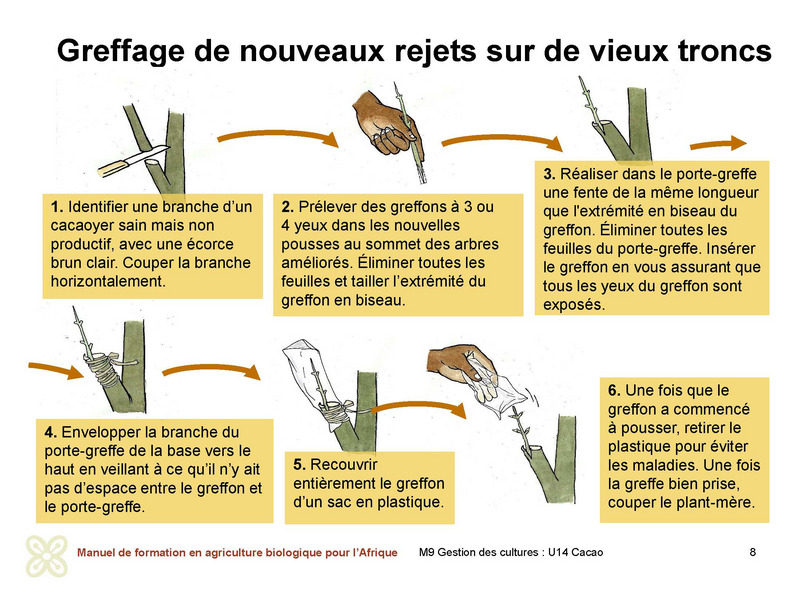 Greffage de nouveaux rejets sur de vieux troncs

1. Identifier une branche d'un cacaoyer sain mais non productif, avec une écorce brun clair. Couper la branche horizontalement.

2. Prélever des greffons à 3 ou 4 yeux dans les nouvelles pousses au sommet des arbres améliorés. Éliminer toutes les feuilles et tailler l'extrémité du greffon en biseau.

3. Réaliser dans le porte-greffe une fente de la même longueur que l'extrémité en biseau du greffon. Éliminer toutes les feuilles du porte-greffe. Insérer le greffon en vous assurant que tous les yeux du greffon sont exposés.

4. Envelopper la branche du porte-greffe de la base vers le haut en veillant à ce qu'il n'y ait pas d'espace entre le greffon et le porte-greffe.

5. Recouvrir entièrement le greffon d'un sac en plastique.

6. Une fois que le greffon a commencé à pousser, retirer le plastique pour éviter les maladies. Une fois la greffe bien prise, couper le plant-mère.

Manuel de formation en agriculture biologique pour l'Afrique

M9 Gestion des cultures : U14 Cacao

8