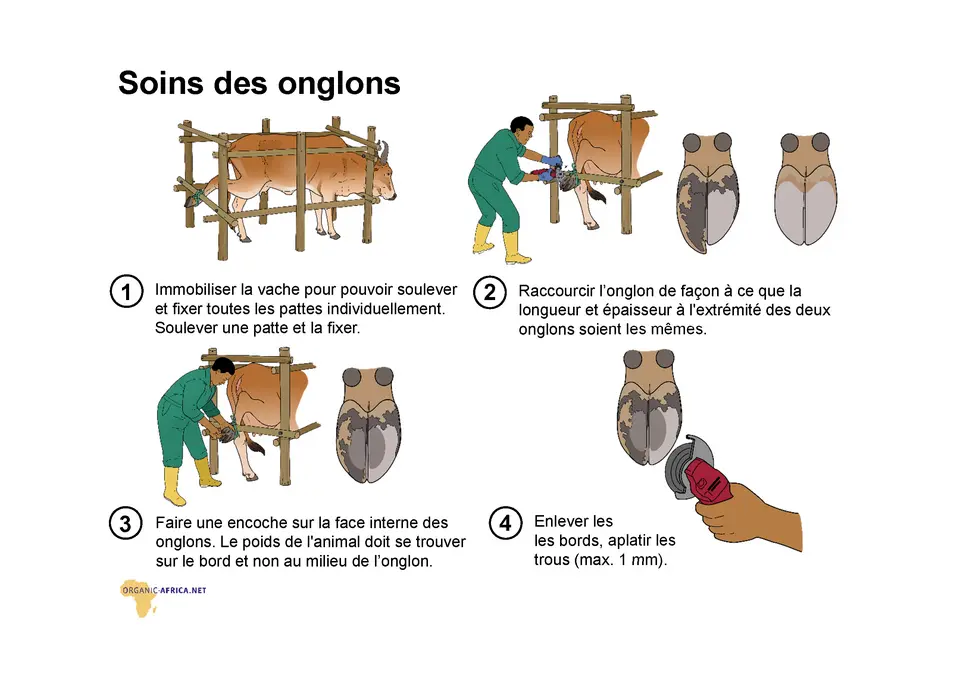 Soins des onglons

1 Immobiliser la vache pour pouvoir soulever et fixer toutes les pattes individuellement. Soulever une patte et la fixer.

2 Raccourcir l'onglon de façon à ce que la longueur et épaisseur à l'extrémité des deux onglons soient les mêmes.

3 Faire une encoche sur la face interne des onglons. Le poids de l'animal doit se trouver sur le bord et non au milieu de l'onglon.

4 Enlever les les bords, aplatir les trous (max. 1 mm).

ORGANIC-AFRICA.NET