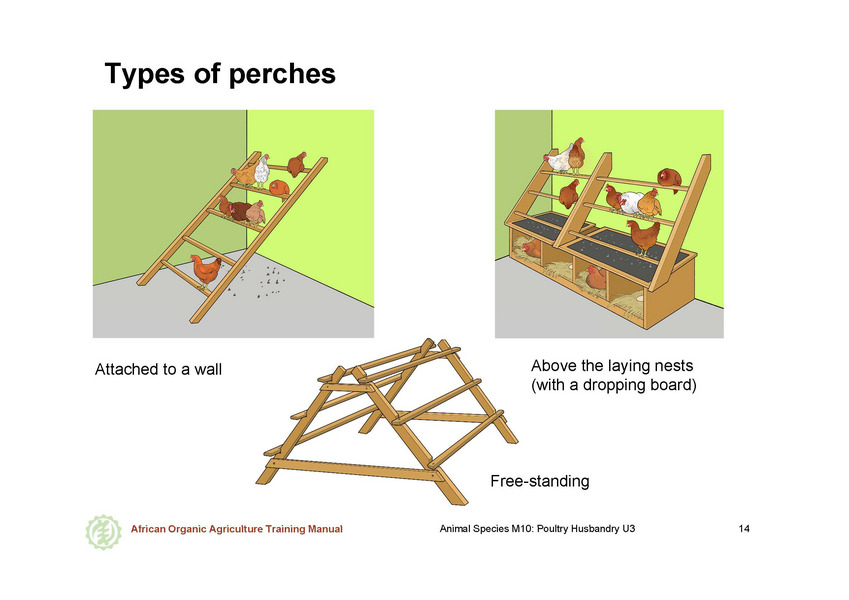 Types of perches

Attached to a wall

Above the laying nests (with a dropping board)

Free-standing

African Organic Agriculture Training Manual

Animal Species M10: Poultry Husbandry U3

14