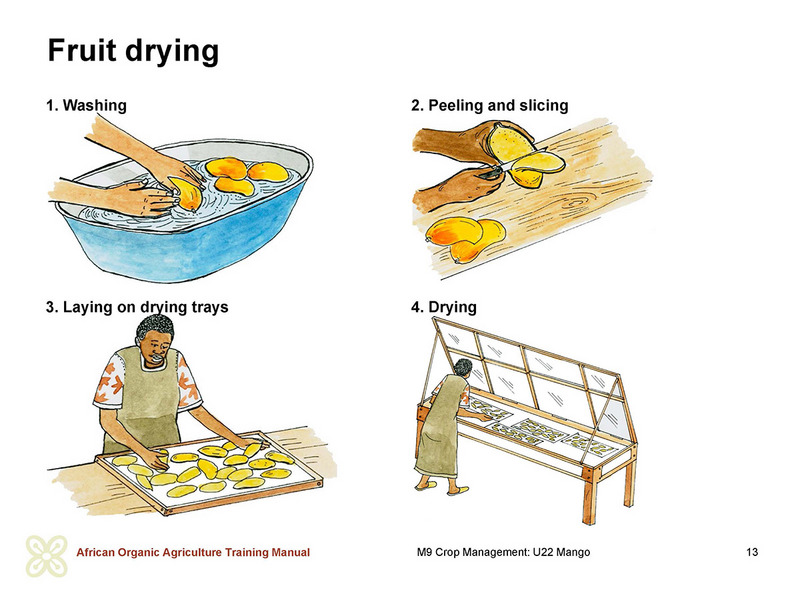 Fruit drying

1. Washing

2. Peeling and slicing

3. Laying on drying trays

4. Drying

African Organic Agriculture Training Manual

M9 Crop Management: U22 Mango

13